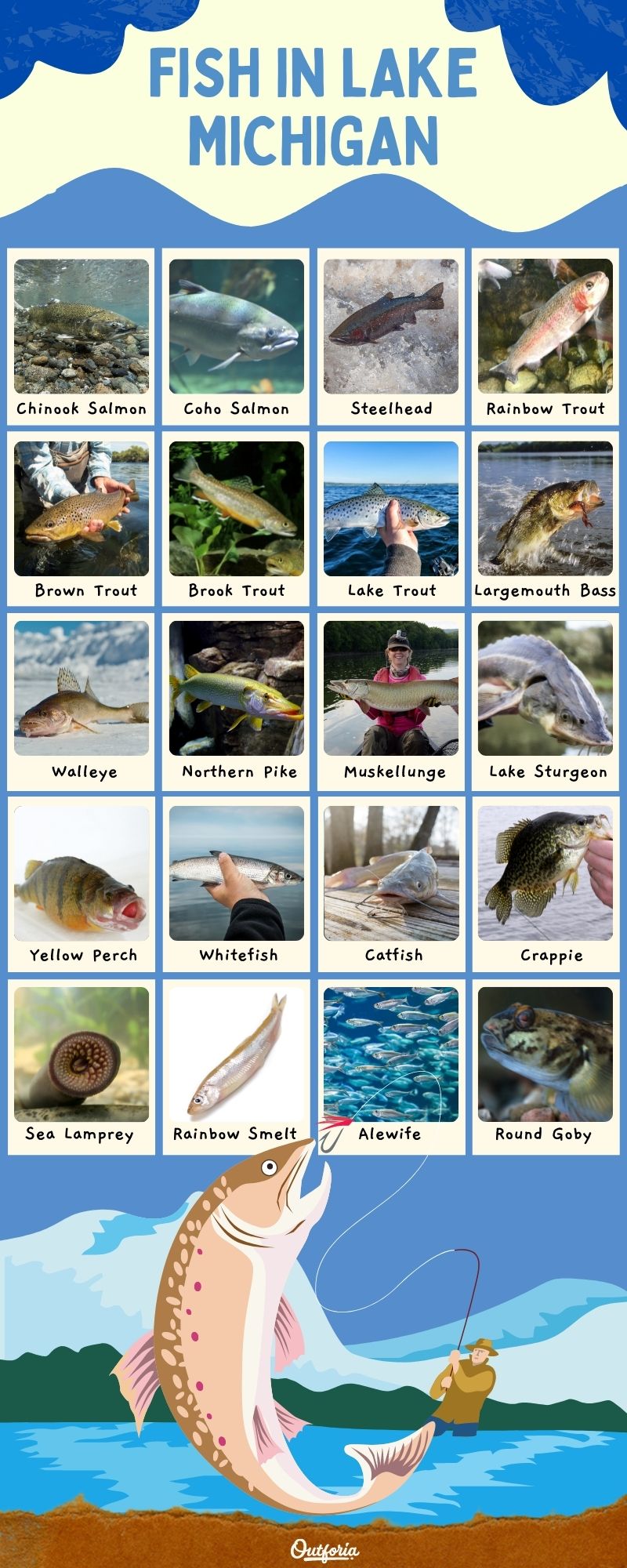 FISH IN LAKE MICHIGAN

Chinook Salmon

Coho Salmon

Steelhead

Rainbow Trout

Brown Trout

Brook Trout

Lake Trout

Largemouth Bass

Walleye

Northern Pike

Muskellunge

Lake Sturgeon

Yellow Perch

Whitefish

Catfish

Crappie

Sea Lamprey

Rainbow Smelt

Alewife

Round Goby

Outforia