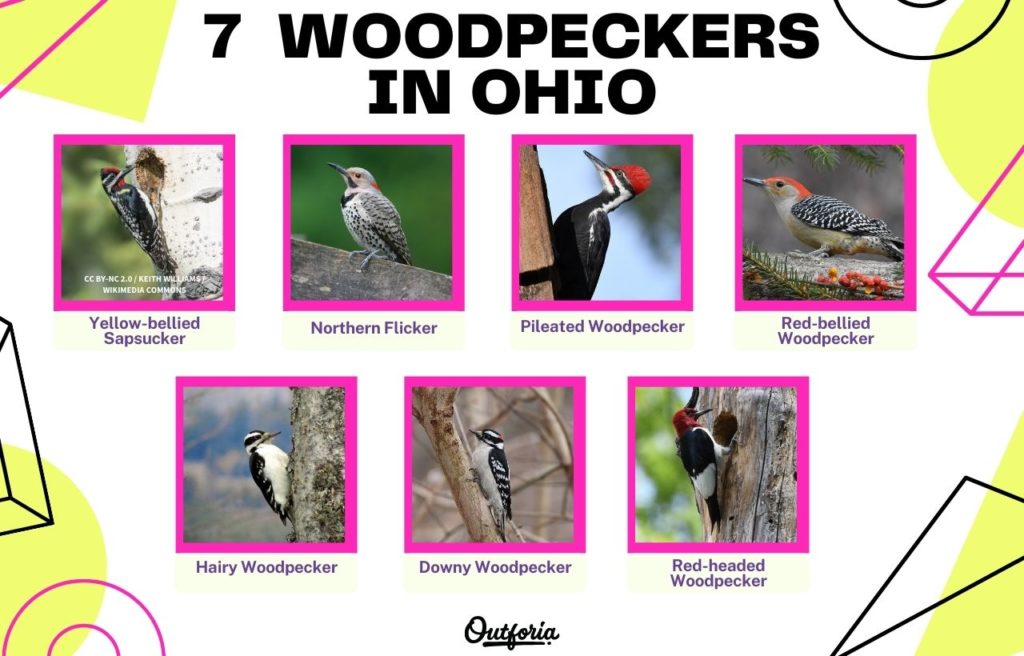 7 WOODPECKERS IN OHIO

CC BY-NC 2.0 / KEITH WILLIAMS / WIKIMEDIA COMMONS

Yellow-bellied Sapsucker

Northern Flicker

Pileated Woodpecker

Red-bellied Woodpecker

Hairy Woodpecker

Downy Woodpecker

Red-headed Woodpecker

Outforia