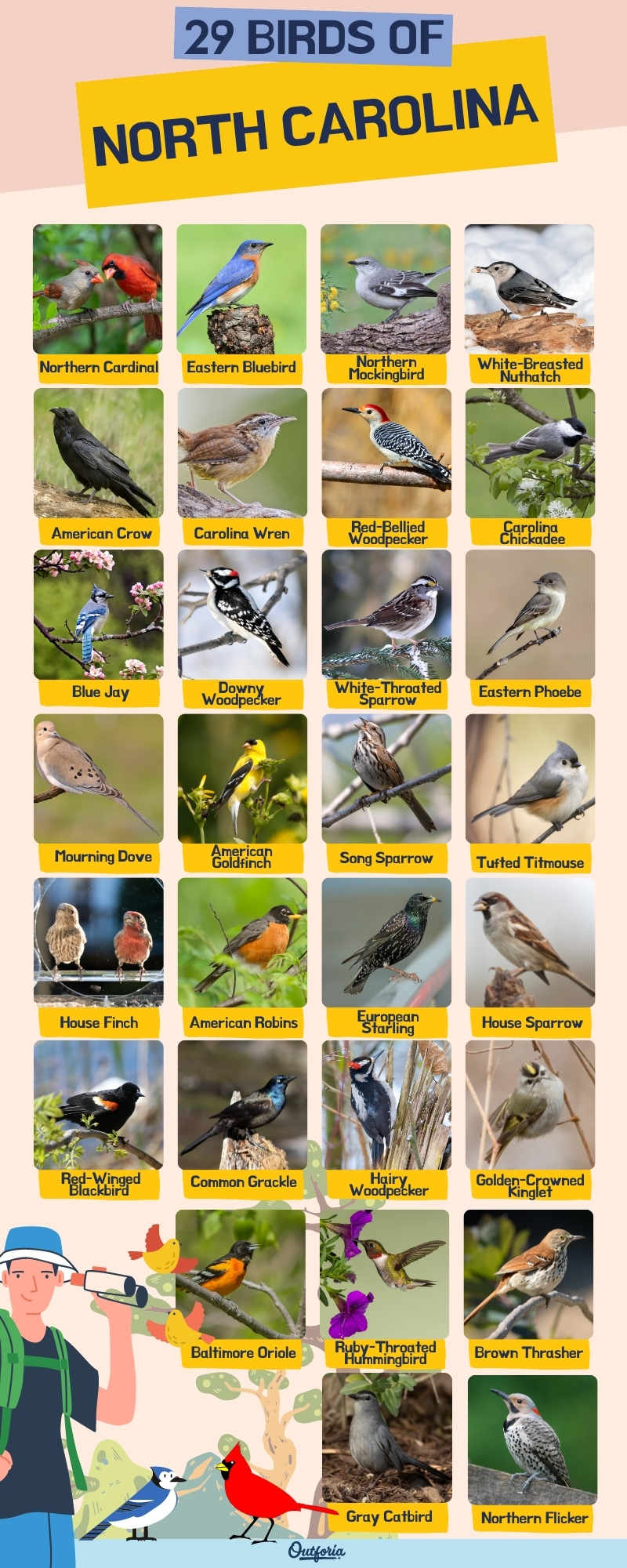 29 BIRDS OF
NORTH CAROLINA

Northern Cardinal

Eastern Bluebird

Northern Mockingbird

White-Breasted Nuthatch

American Crow

Carolina Wren

Red-Bellied Woodpecker

Carolina Chickadee

Blue Jay

Downy Woodpecker

White-Throated Sparrow

Eastern Phoebe

Mourning Dove

American Goldfinch

Song Sparrow

Tufted Titmouse

House Finch

American Robins

European Starling

House Sparrow

Red-Winged Blackbird

Common Grackle

Hairy Woodpecker

Golden-Crowned Kinglet

Baltimore Oriole

Ruby-Throated Hummingbird

Brown Thrasher

Gray Catbird

Northern Flicker

Outforia