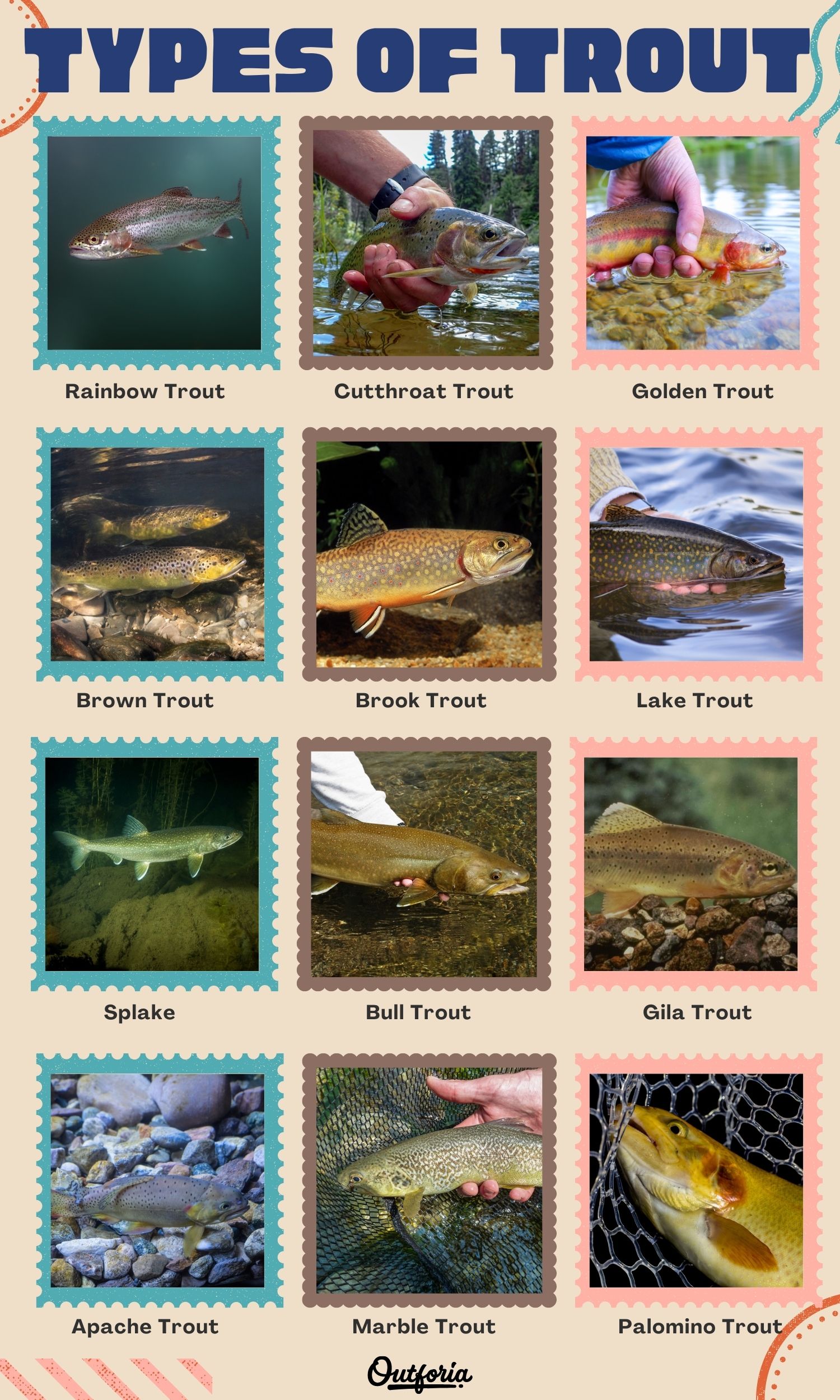 TYPES OF TROUT

Rainbow Trout

Cutthroat Trout

Golden Trout

Brown Trout

Brook Trout

Lake Trout

Splake

Bull Trout

Gila Trout

Apache Trout

Marble Trout

Palomino Trout

Outforia