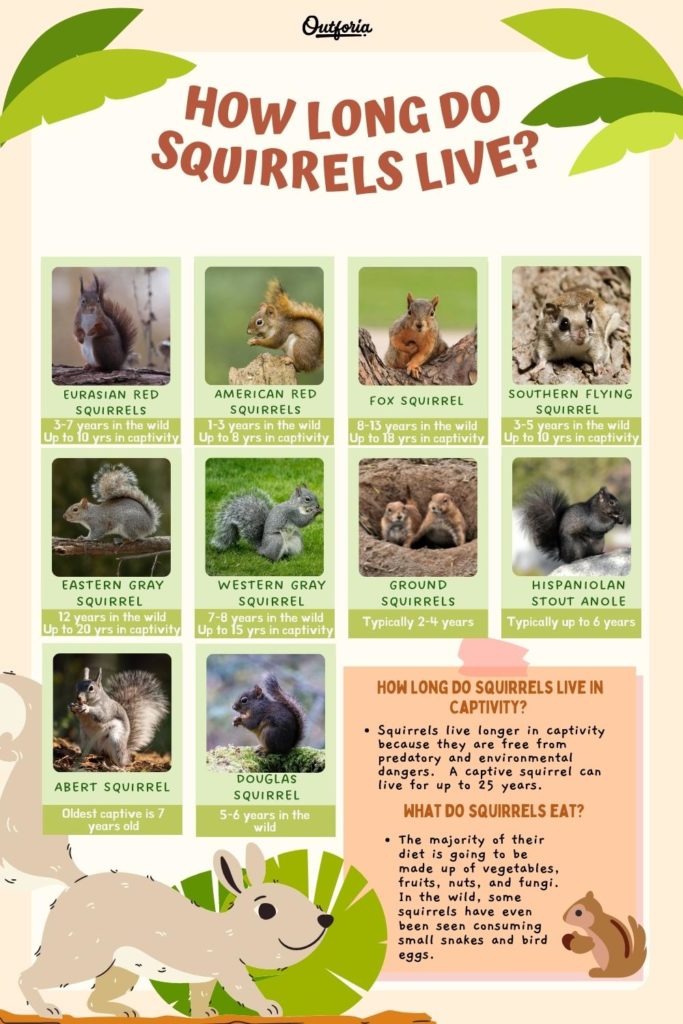 Outforia

HOW LONG DO SQUIRRELS LIVE?

EURASIAN RED SQUIRRELS
3-7 years in the wild
Up to 10 yrs in captivity

AMERICAN RED SQUIRRELS
1-3 years in the wild
Up to 8 yrs in captivity

FOX SQUIRREL
8-13 years in the wild
Up to 18 yrs in captivity

SOUTHERN FLYING SQUIRREL
3-5 years in the wild
Up to 10 yrs in captivity

EASTERN GRAY SQUIRREL
12 years in the wild
Up to 20 yrs in captivity

WESTERN GRAY SQUIRREL
7-8 years in the wild
Up to 15 yrs in captivity

GROUND SQUIRRELS
Typically 2-4 years

HISPANIOLAN STOUT ANOLE
Typically up to 6 years

ABERT SQUIRREL
Oldest captive is 7 years old

DOUGLAS SQUIRREL
5-6 years in the wild

HOW LONG DO SQUIRRELS LIVE IN CAPTIVITY?

• Squirrels live longer in captivity because they are free from predatory and environmental dangers. A captive squirrel can live for up to 25 years.

WHAT DO SQUIRRELS EAT?

• The majority of their diet is going to be made up of vegetables, fruits, nuts, and fungi. In the wild, some squirrels have even been seen consuming small snakes and bird eggs.