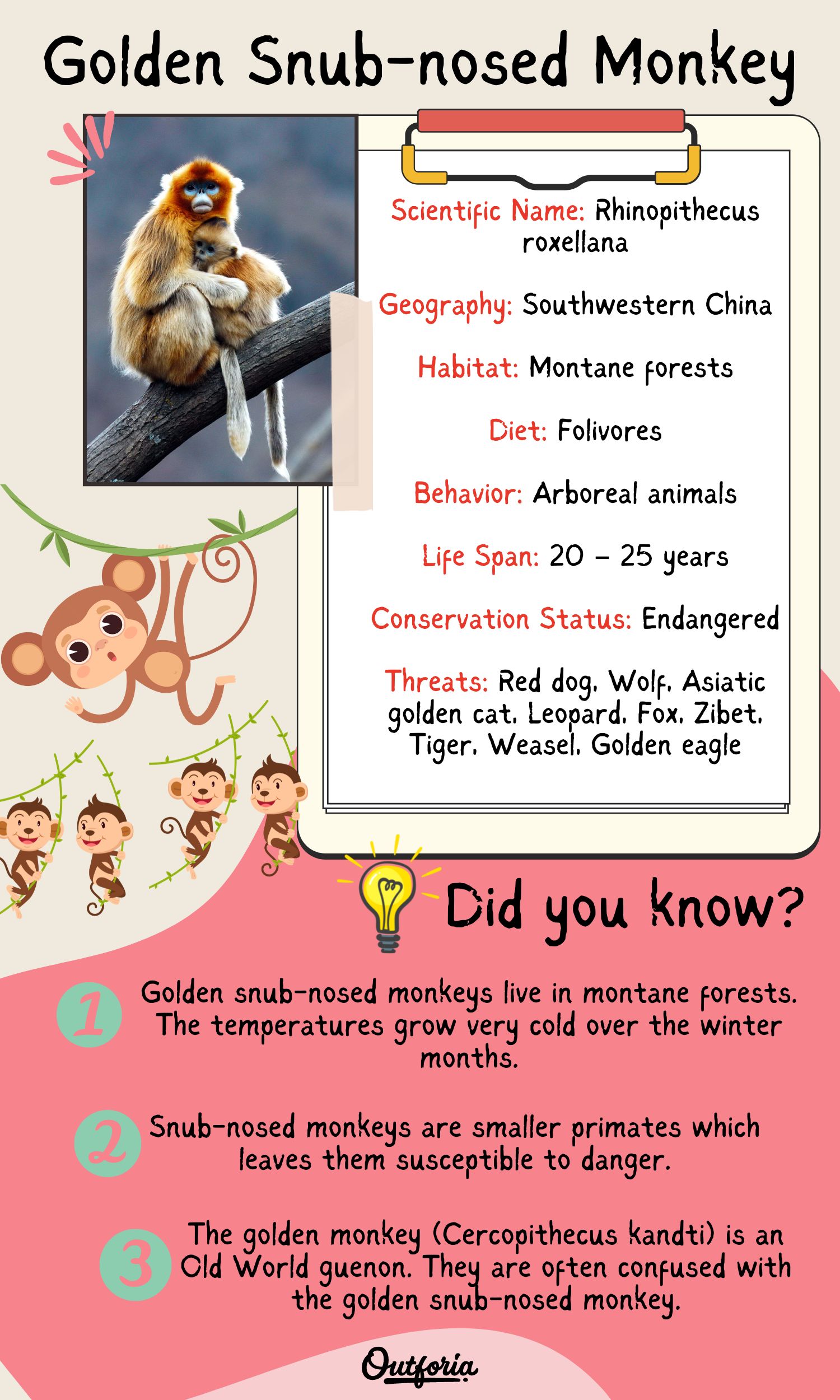 Golden Snub-nosed Monkey

Scientific Name: Rhinopithecus roxellana

Geography: Southwestern China

Habitat: Montane forests

Diet: Folivores

Behavior: Arboreal animals

Life Span: 20 – 25 years

Conservation Status: Endangered

Threats: Red dog, Wolf, Asiatic golden cat, Leopard, Fox, Zibet, Tiger, Weasel, Golden eagle

Did you know?

1 Golden snub-nosed monkeys live in montane forests. The temperatures grow very cold over the winter months.

2 Snub-nosed monkeys are smaller primates which leaves them susceptible to danger.

3 The golden monkey (Cercopithecus kandti) is an Old World guenon. They are often confused with the golden snub-nosed monkey.

Outforia